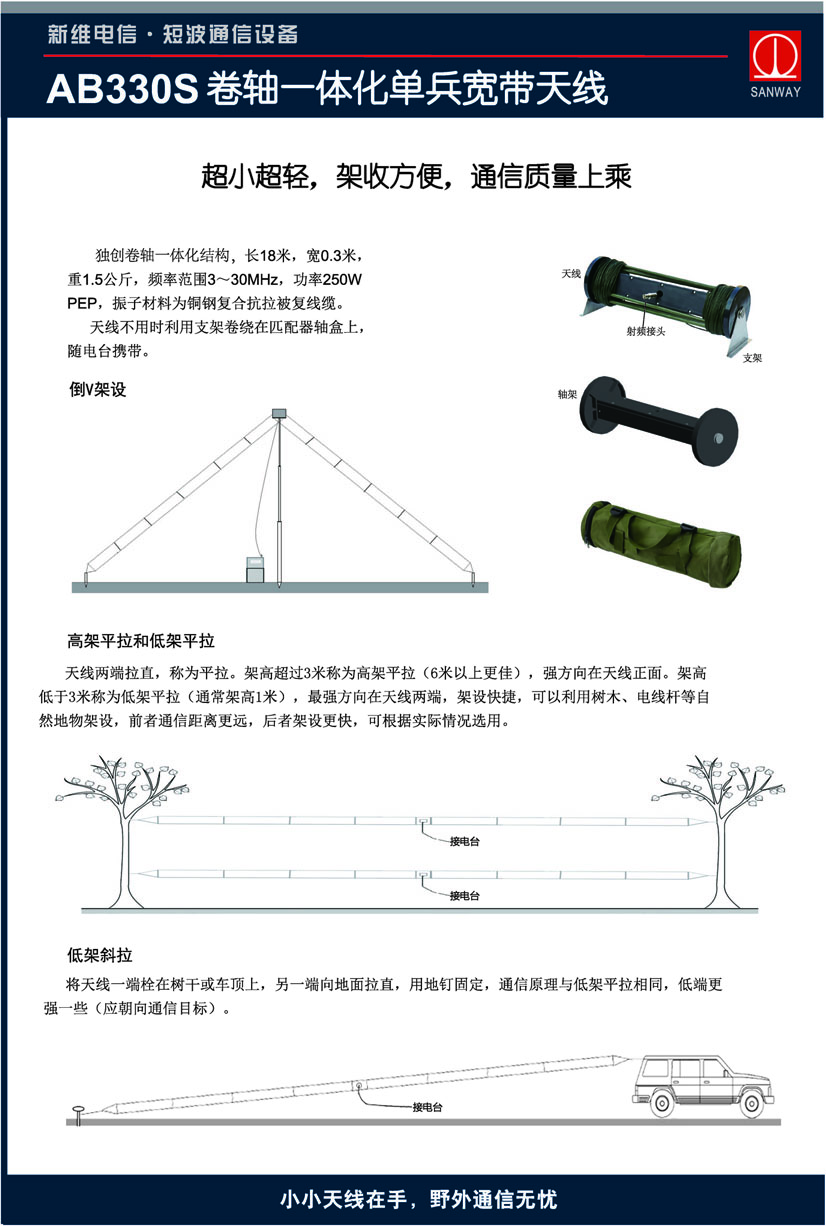 新维电信 · 短波通信设备

AB330S 卷轴一体化单兵宽带天线

SANWAY

超小超轻，架收方便，通信质量上乘

独创卷轴一体化结构，长18米，宽0.3米，重1.5公斤，频率范围3～30MHz，功率250W PEP，振子材料为铜钢复合抗拉被复线缆。

天线不用时利用支架卷绕在匹配器轴盒上，随电台携带。

天线

射频接头

支架

轴架

倒V架设

高架平拉和低架平拉

天线两端拉直，称为平拉。架高超过3米称为高架平拉（6米以上更佳），强方向在天线正面。架高低于3米称为低架平拉（通常架高1米），最强方向在天线两端，架设快捷，可以利用树木、电线杆等自然地物架设，前者通信距离更远，后者架设更快，可根据实际情况选用。

接电台

接电台

低架斜拉

将天线一端栓在树干或车顶上，另一端向地面拉直，用地钉固定，通信原理与低架平拉相同，低端更强一些（应朝向通信目标）。

接电台

小小天线在手，野外通信无忧